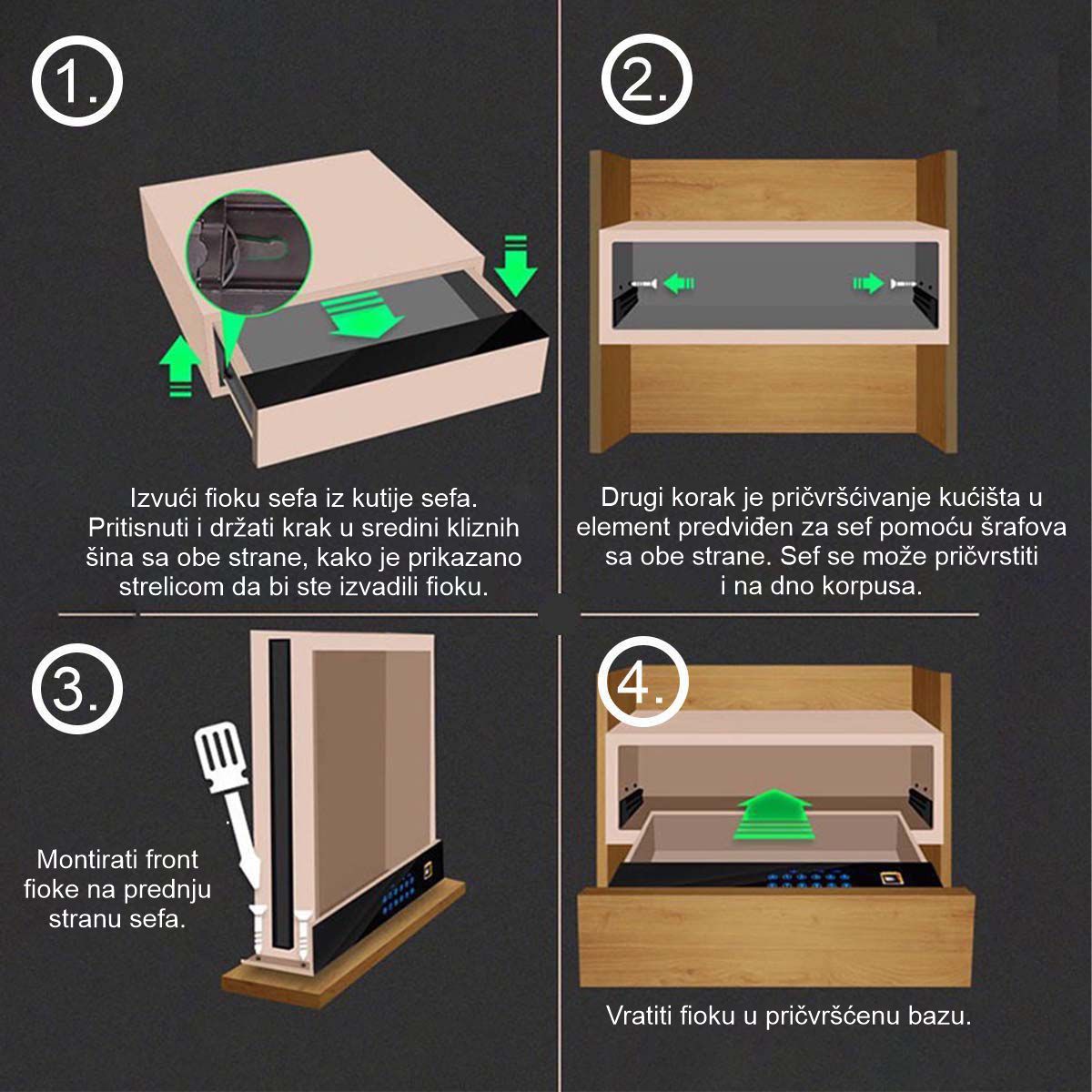 1.

Izvući fioku sefa iz kutije sefa. Pritisnuti i držati krak u sredini kliznih šina sa obe strane, kako je prikazano strelicom da bi ste izvadili fioku.

2.

Drugi korak je pričvršćivanje kućišta u element predviđen za sef pomoću šrafova sa obe strane. Sef se može pričvrstiti i na dno korpusa.

3.

Montirati front fioke na prednju stranu sefa.

4.

Vratiti fioku u pričvršćenu bazu.